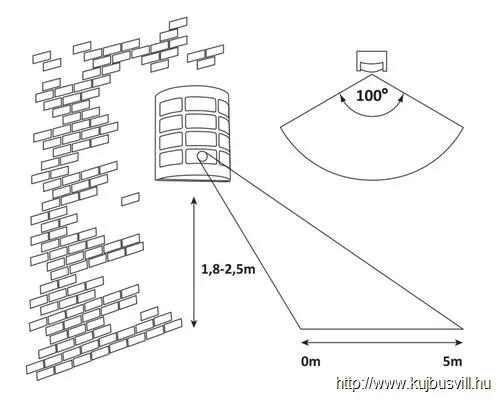 100°

1,8-2,5m

0m

5m

http://www.kujbusvill.hu