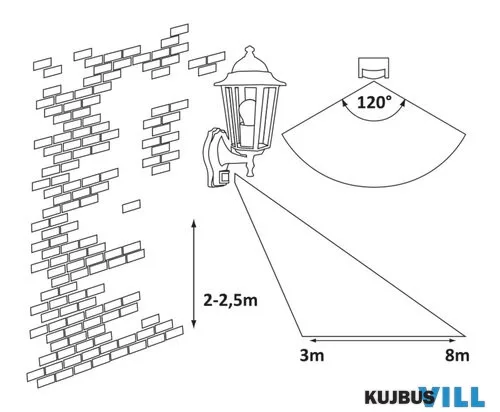 120°

2-2,5m

3m

8m

KUJBUS VILL