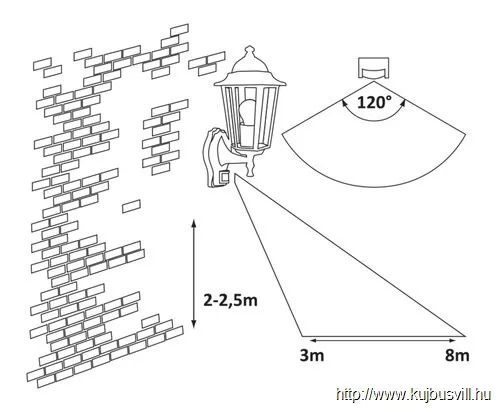 120°

2-2,5m

3m

8m

http://www.kujbusvill.hu