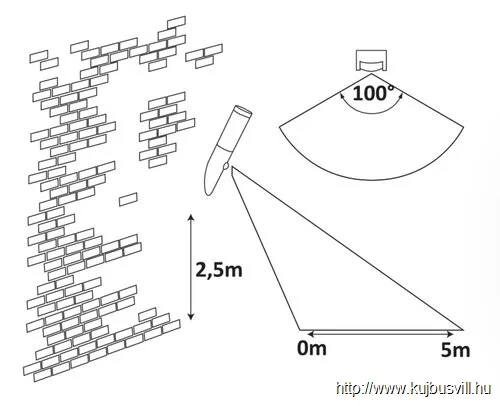 100°

2,5m

0m

5m

http://www.kujbusvill.hu