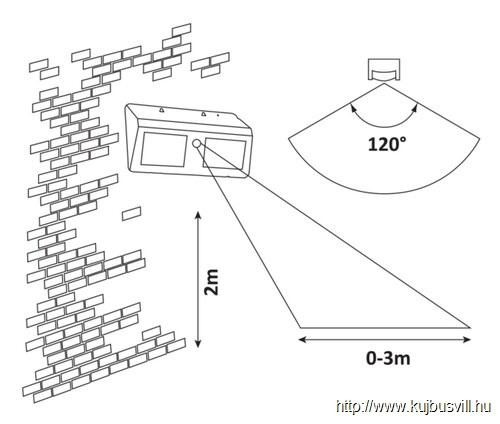 120°

2m

0-3m

http://www.kujbusvill.hu