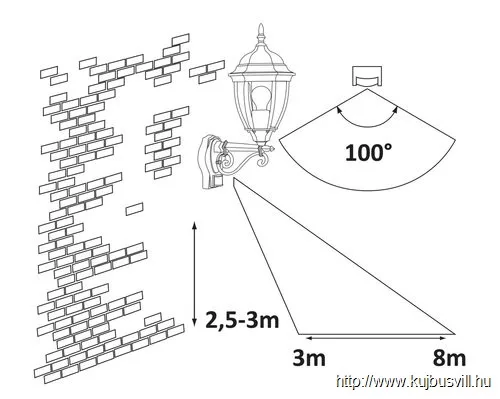 100°

2,5-3m

3m

8m

http://www.kujbusvill.hu