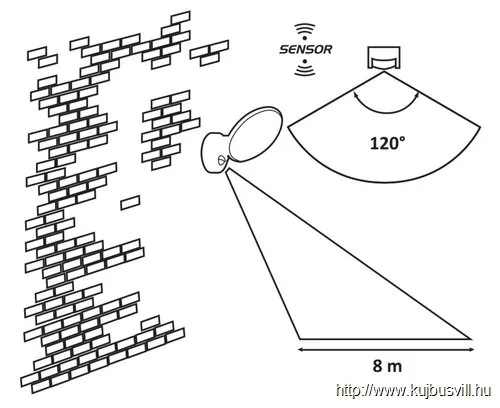 SENSOR

120°

8 m

http://www.kujbusvill.hu