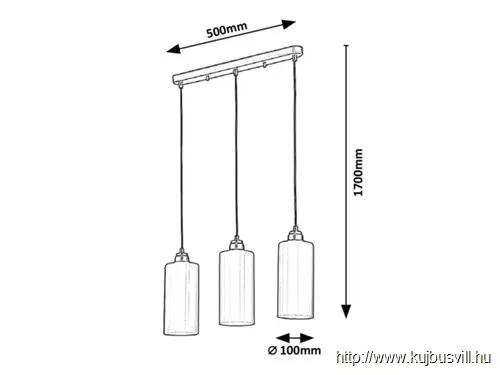 500mm

1700mm

Ø 100mm

http://www.kujbusvill.hu