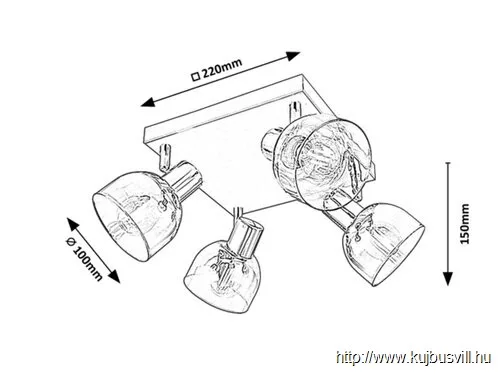 □ 220mm

⌀ 100mm

150mm

http://www.kujbusvill.hu